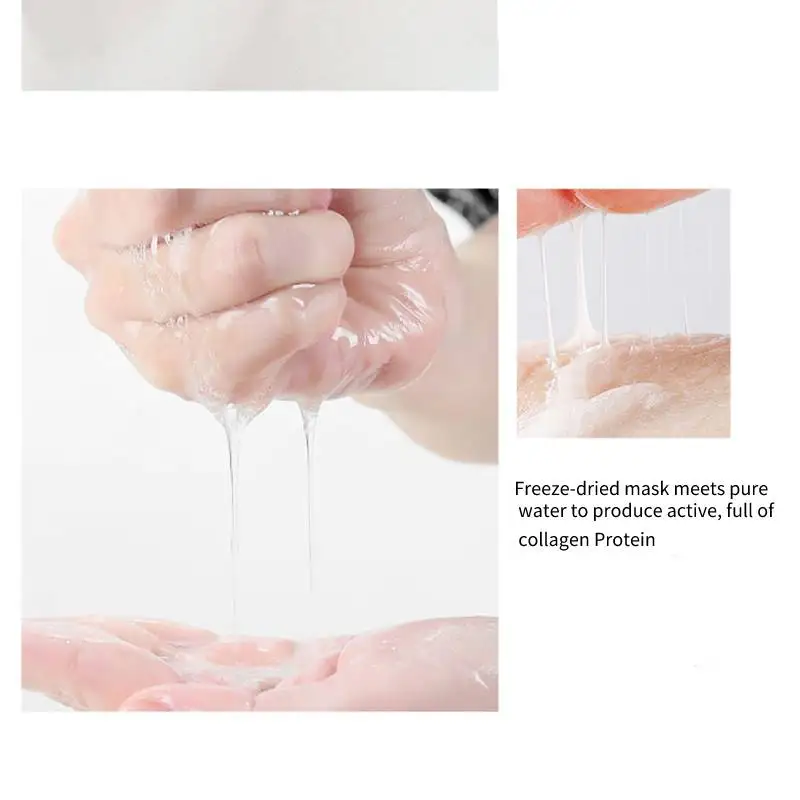 Freeze-dried mask meets pure water to produce active, full of collagen Protein