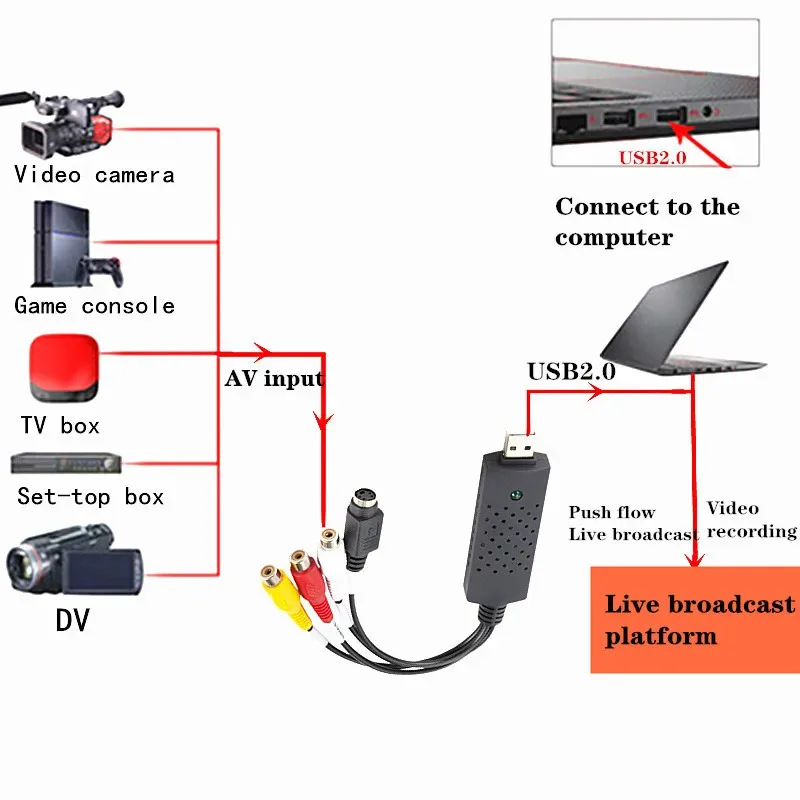 Video camera

Game console

TV box

Set-top box

DV

AV input

USB2.0

Connect to the computer

USB2.0

Push flow
Live broadcast

Video recording

Live broadcast platform